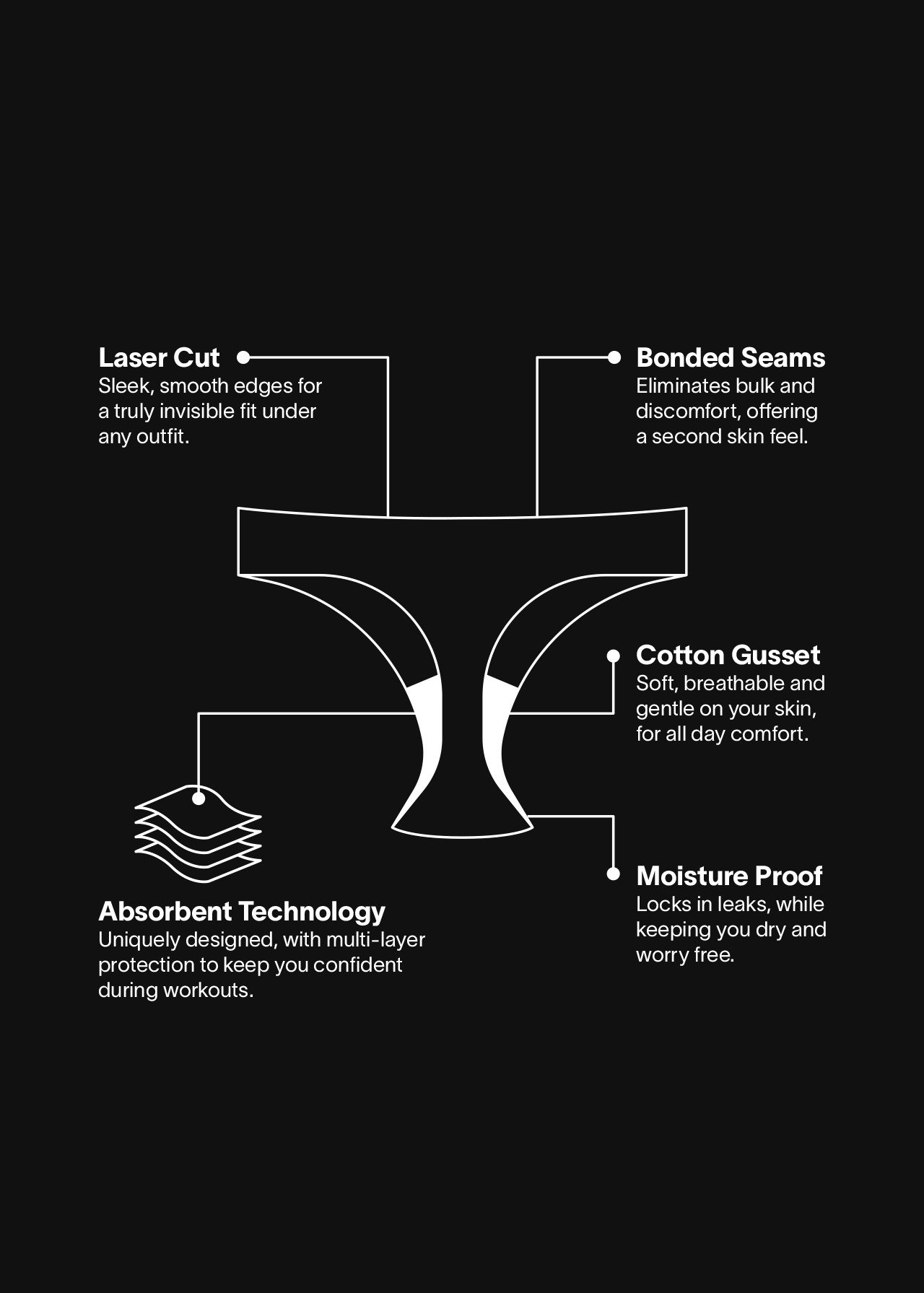 Laser Cut
Sleek, smooth edges for a truly invisible fit under any outfit.

Bonded Seams
Eliminates bulk and discomfort, offering a second skin feel.

Cotton Gusset
Soft, breathable and gentle on your skin, for all day comfort.

Absorbent Technology
Uniquely designed, with multi-layer protection to keep you confident during workouts.

Moisture Proof
Locks in leaks, while keeping you dry and worry free.